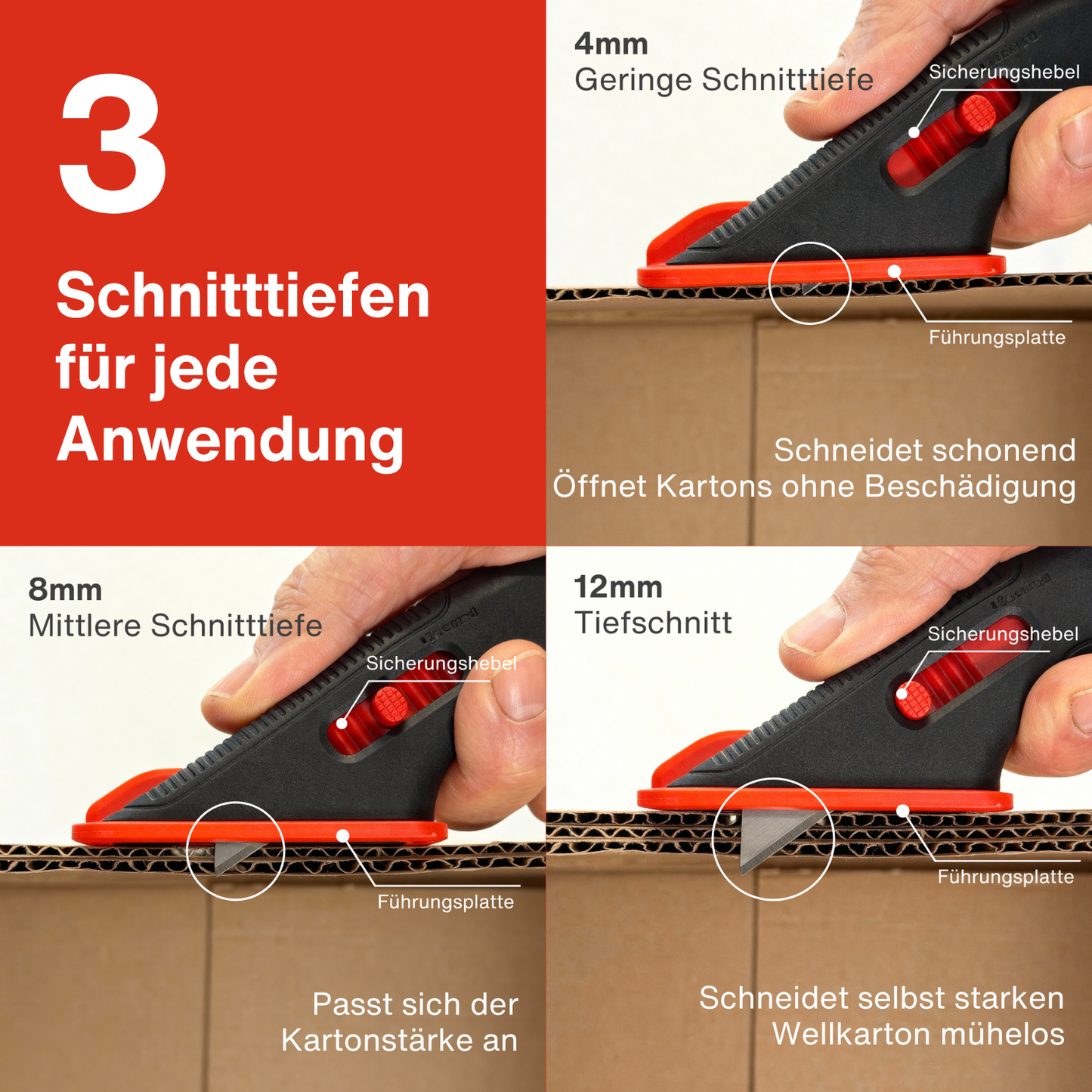 3

Schnitttiefen für jede Anwendung

4mm
Geringe Schnitttiefe

Sicherungshebel

Führungsplatte

Schneidet schonend
Öffnet Kartons ohne Beschädigung

8mm
Mittlere Schnitttiefe

Sicherungshebel

Führungsplatte

Passt sich der Kartonstärke an

12mm
Tiefschnitt

Sicherungshebel

Führungsplatte

Schneidet selbst starken Wellkarton mühelos