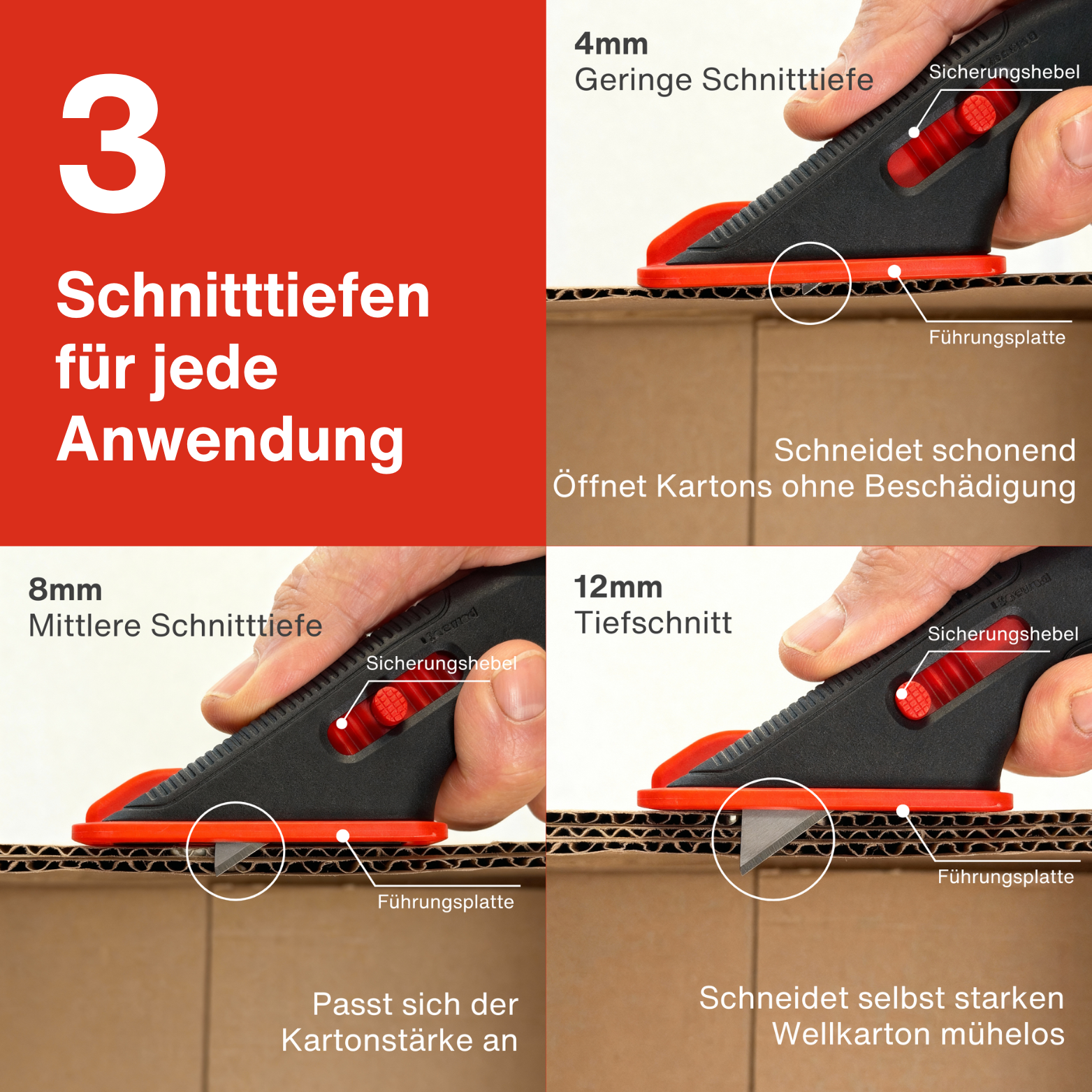 3

Schnitttiefen für jede Anwendung

4mm
Geringe Schnitttiefe

Sicherungshebel

Führungsplatte

Schneidet schonend
Öffnet Kartons ohne Beschädigung

8mm
Mittlere Schnitttiefe

Sicherungshebel

Führungsplatte

Passt sich der Kartonstärke an

12mm
Tiefschnitt

Sicherungshebel

Führungsplatte

Schneidet selbst starken Wellkarton mühelos